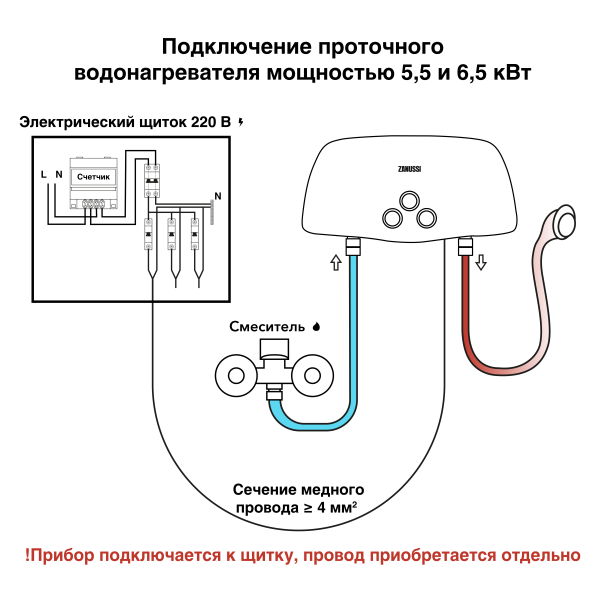 Подключение проточного водонагревателя мощностью 5,5 и 6,5 кВт

Электрический щиток 220 В

L N

Счетчик

N

ZANUSSI

Смеситель

Сечение медного провода ≥ 4 мм$^2$

!Прибор подключается к щитку, провод приобретается отдельно