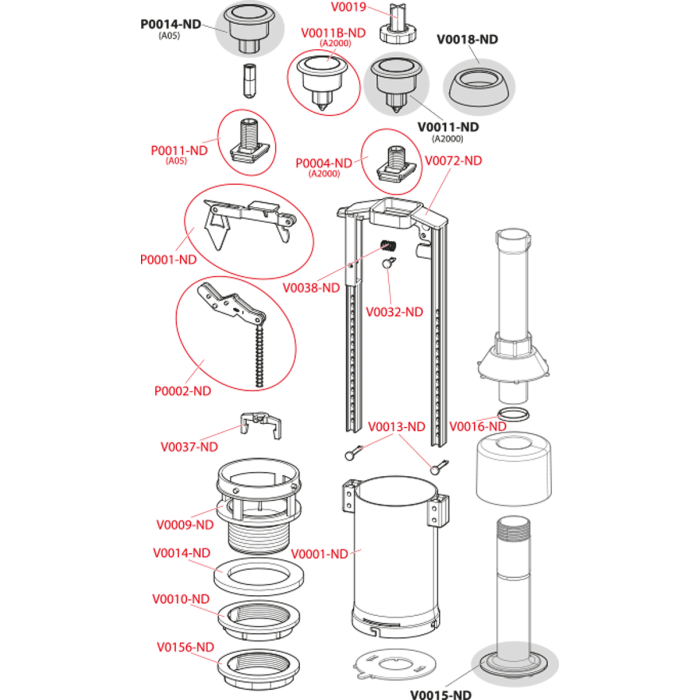 P0014-ND
(A05)

V0019

V0011B-ND
(A2000)

V0018-ND

V0011-ND
(A2000)

P0011-ND
(A05)

P0004-ND
(A2000)

V0072-ND

P0001-ND

V0038-ND

V0032-ND

P0002-ND

V0037-ND

V0013-ND

V0016-ND

V0009-ND

V0014-ND

V0001-ND

V0010-ND

V0156-ND

V0015-ND