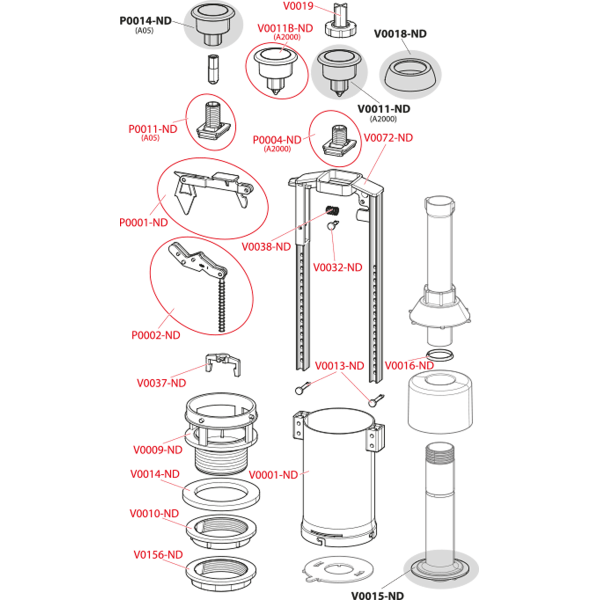 P0014-ND
(A05)

V0019

V0011B-ND
(A2000)

V0018-ND

V0011-ND
(A2000)

P0011-ND
(A05)

P0004-ND
(A2000)

V0072-ND

P0001-ND

V0038-ND

V0032-ND

P0002-ND

V0037-ND

V0013-ND

V0016-ND

V0009-ND

V0014-ND

V0001-ND

V0010-ND

V0156-ND

V0015-ND