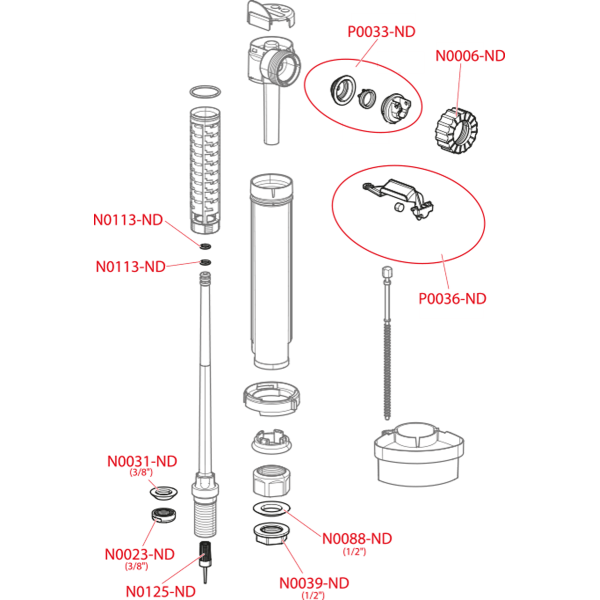 P0033-ND

N0006-ND

N0113-ND

N0113-ND

P0036-ND

N0031-ND
(3/8")

N0023-ND
(3/8")

N0125-ND

N0088-ND
(1/2")

N0039-ND
(1/2")