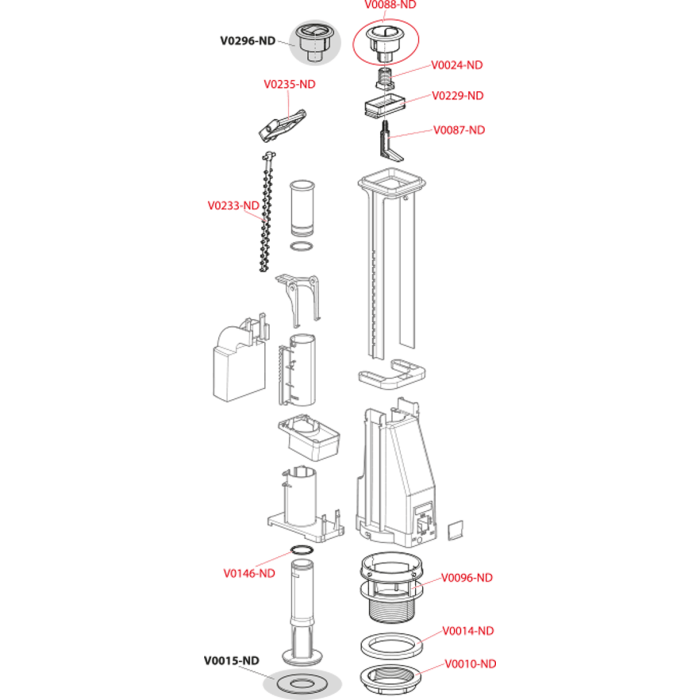 V0088-ND

V0296-ND

V0024-ND

V0235-ND

V0229-ND

V0087-ND

V0233-ND

V0146-ND

V0096-ND

V0014-ND

V0015-ND

V0010-ND